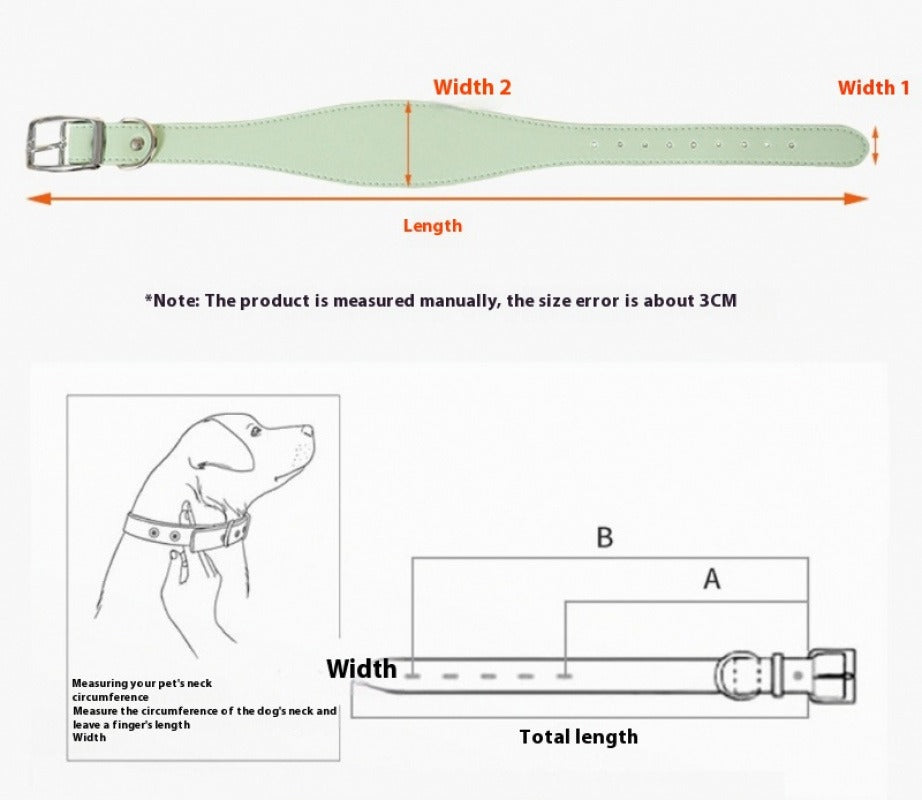 Width 2

Width 1

Length

*Note: The product is measured manually, the size error is about 3CM

Measuring your pet's neck circumference
Measure the circumference of the dog's neck and leave a finger's length
Width

B

A

Width

Total length